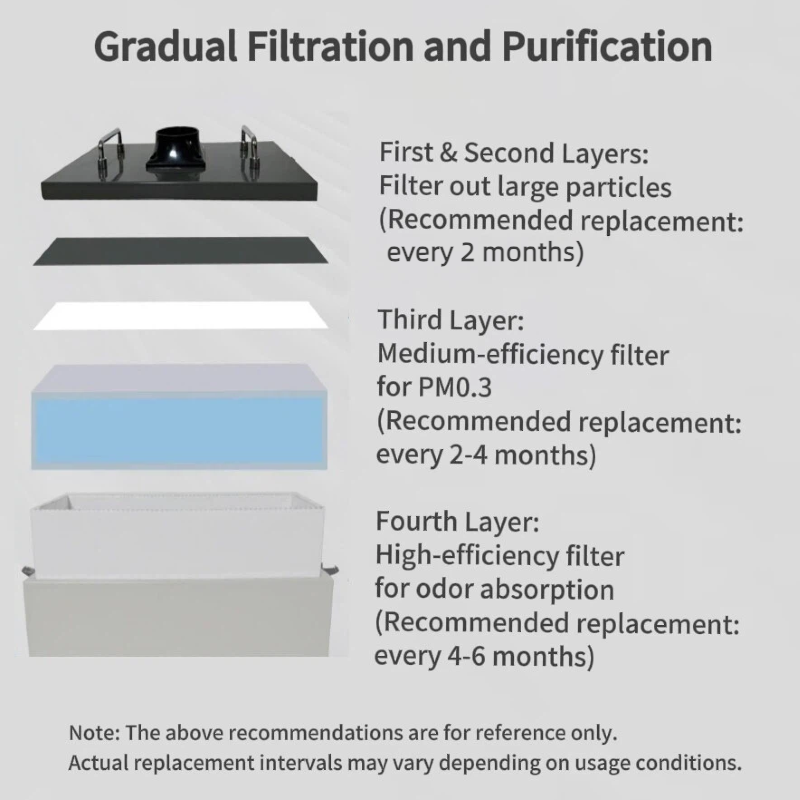 Gradual Filtration and Purification

First & Second Layers:
Filter out large particles
(Recommended replacement: every 2 months)

Third Layer:
Medium-efficiency filter for PM0.3
(Recommended replacement: every 2-4 months)

Fourth Layer:
High-efficiency filter for odor absorption
(Recommended replacement: every 4-6 months)

Note: The above recommendations are for reference only.
Actual replacement intervals may vary depending on usage conditions.